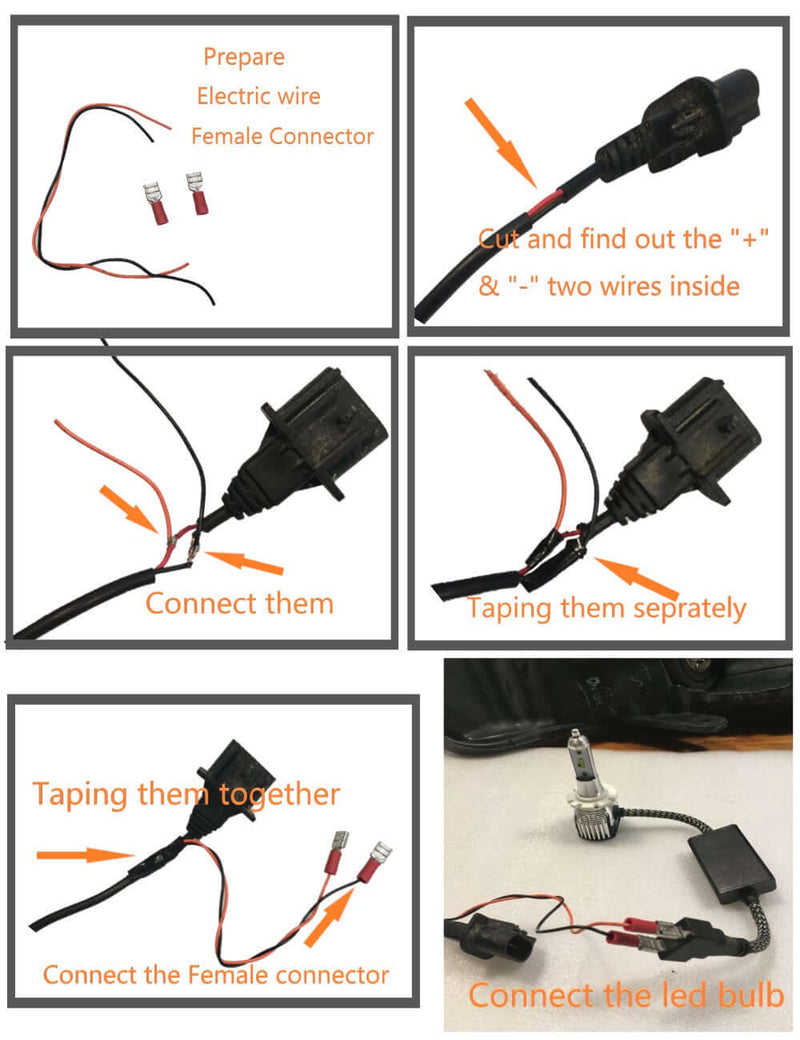 Prepare
Electric wire
Female Connector

Cut and find out the "+" & "-" two wires inside

Connect them

Taping them seprately

Taping them together

Connect the Female connector

Connect the led bulb