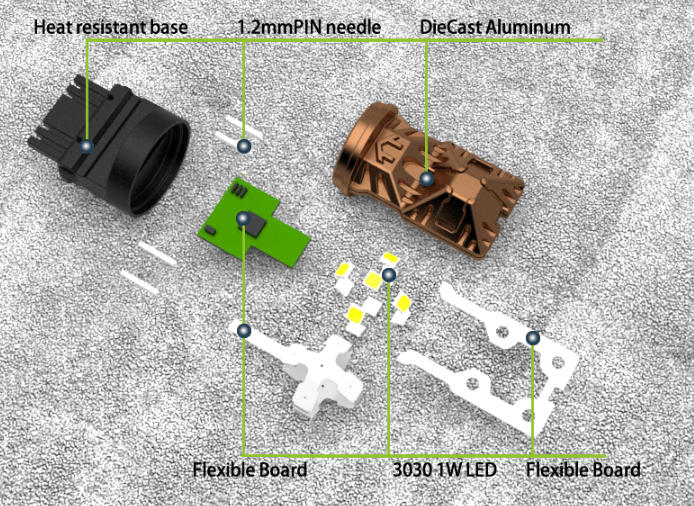 Heat resistant base
1.2mmPIN needle
DieCast Aluminum

Flexible Board
3030 1W LED
Flexible Board